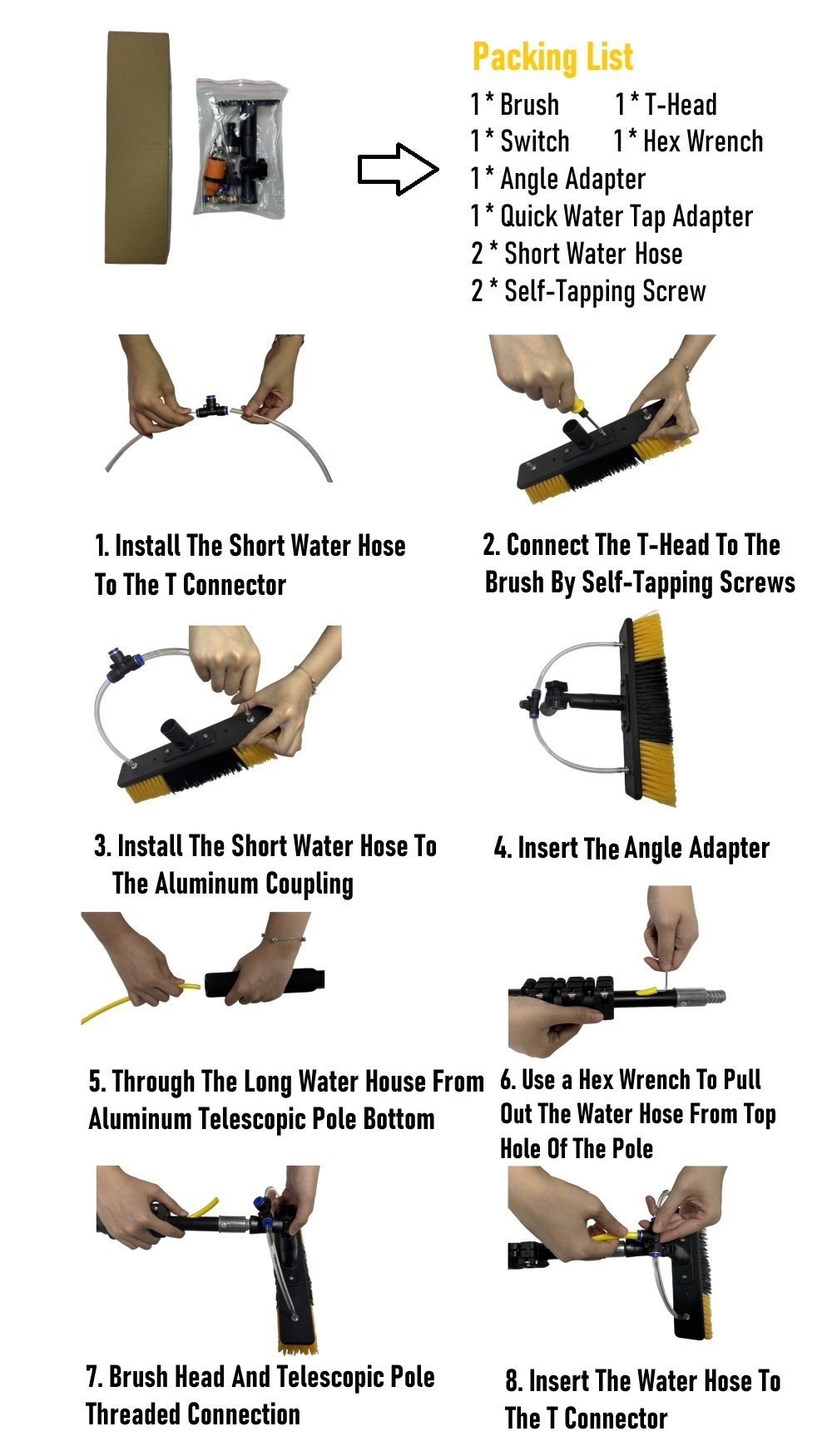 Packing List

1 * Brush 1 * T-Head
1 * Switch 1 * Hex Wrench
1 * Angle Adapter
1 * Quick Water Tap Adapter
2 * Short Water Hose
2 * Self-Tapping Screw

1. Install The Short Water Hose To The T Connector

2. Connect The T-Head To The Brush By Self-Tapping Screws

3. Install The Short Water Hose To The Aluminum Coupling

4. Insert The Angle Adapter

5. Through The Long Water House From Aluminum Telescopic Pole Bottom

6. Use a Hex Wrench To Pull Out The Water Hose From Top Hole Of The Pole

7. Brush Head And Telescopic Pole Threaded Connection

8. Insert The Water Hose To The T Connector